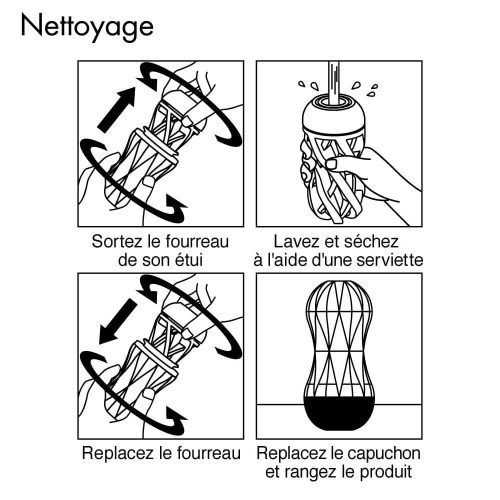 Nettoyage

Sortez le fourreau de son étui

Lavez et séchez à l'aide d'une serviette

Replacez le fourreau

Replacez le capuchon et rangez le produit